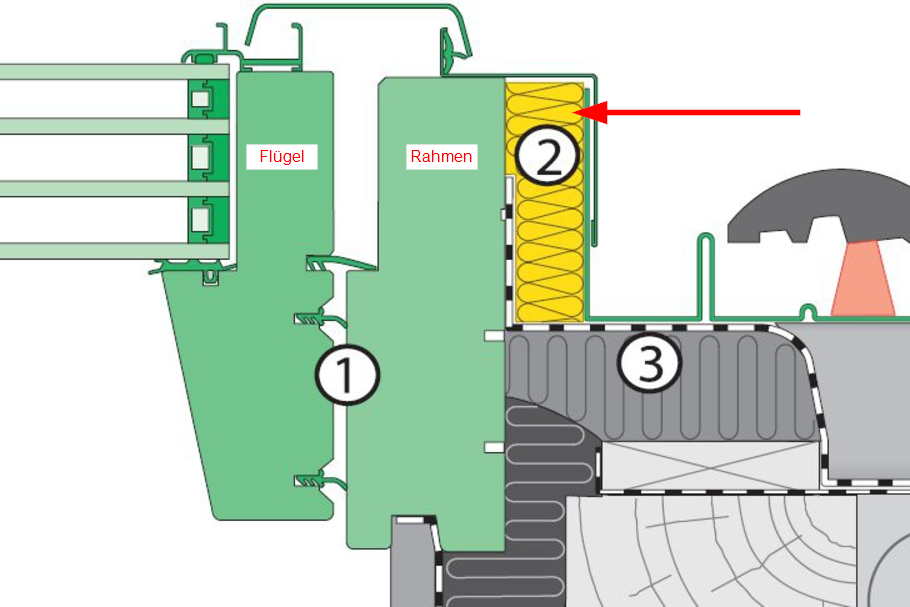 Flügel
Rahmen
2
1
3